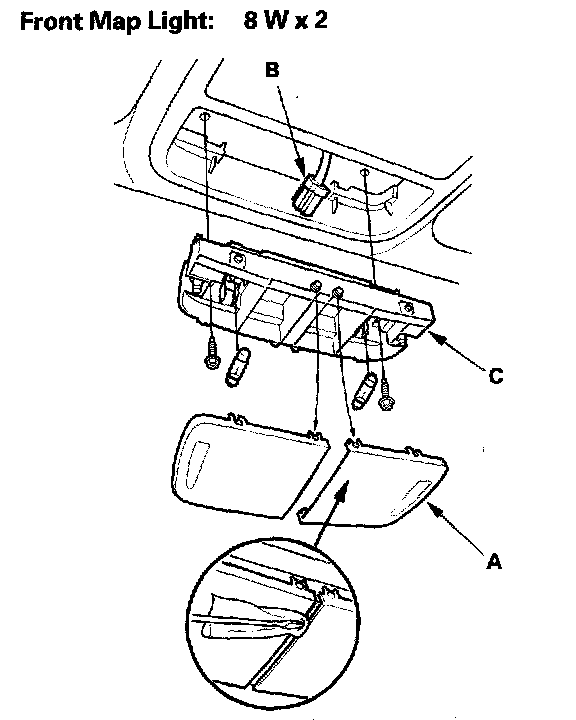 Front Map Light: 8 W x 2

B

C

A