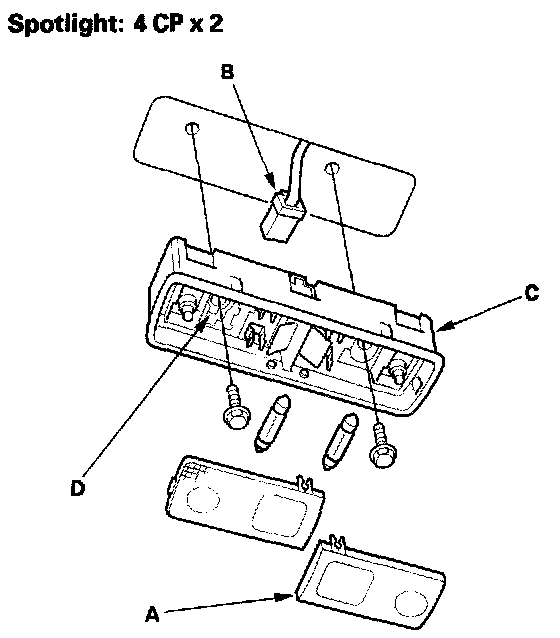 Spotlight: 4 CP x 2

B

C

D

A