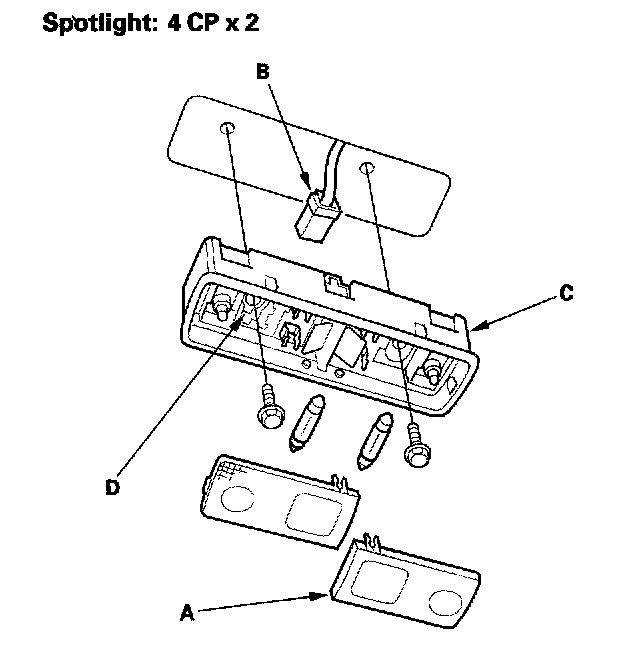 Spotlight: 4 CP x 2

B

C

D

A