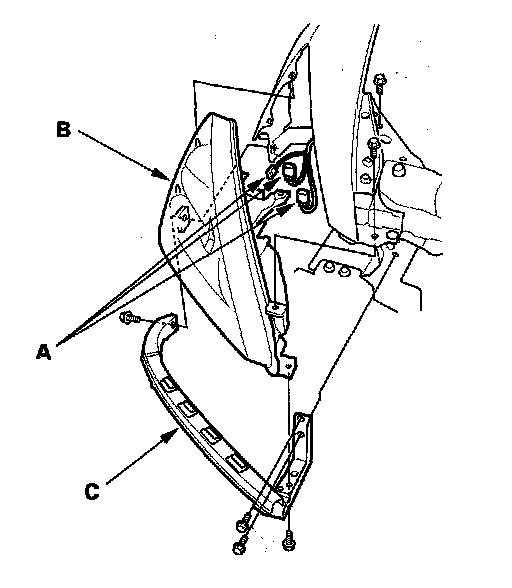 B

A

C