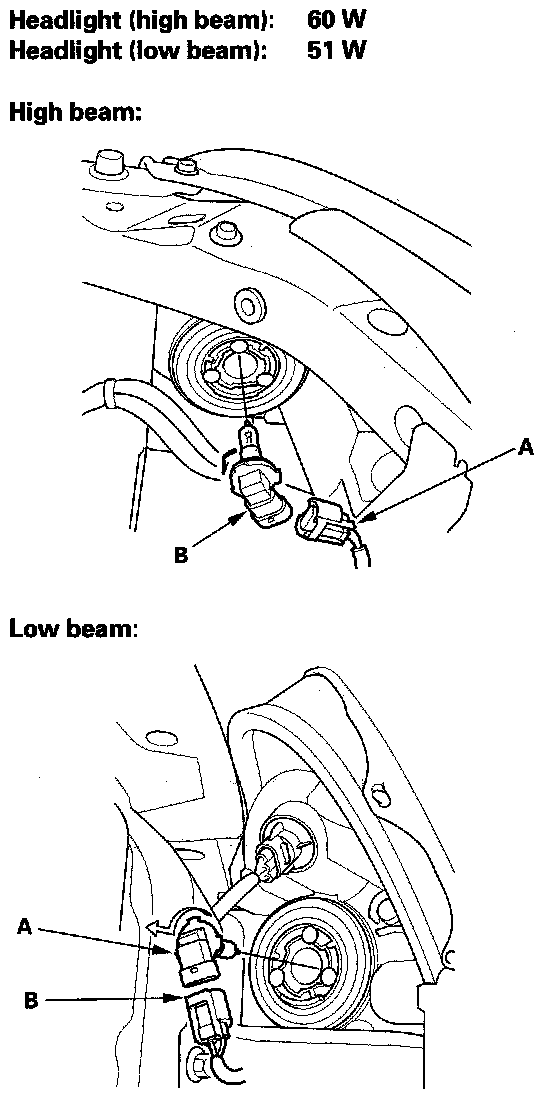 Headlight (high beam): 60 W
Headlight (low beam): 51 W

High beam:

A

B

Low beam:

A

B