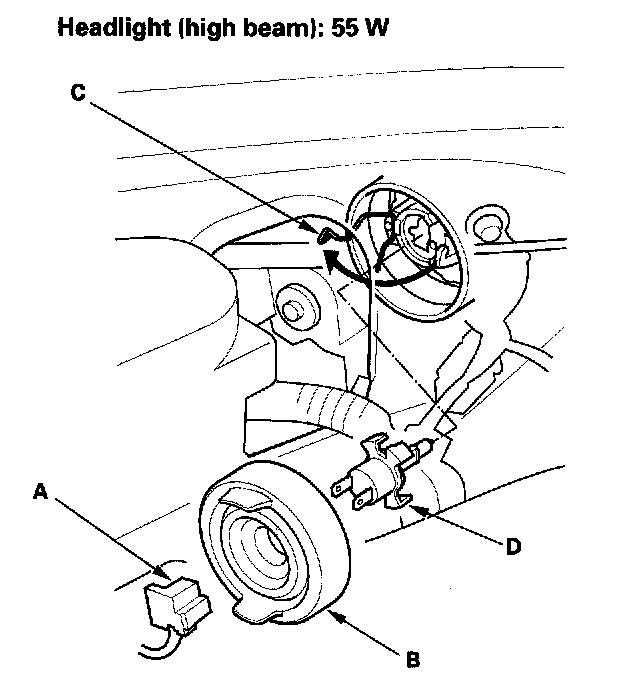 Headlight (high beam): 55 W

C

A

D

B