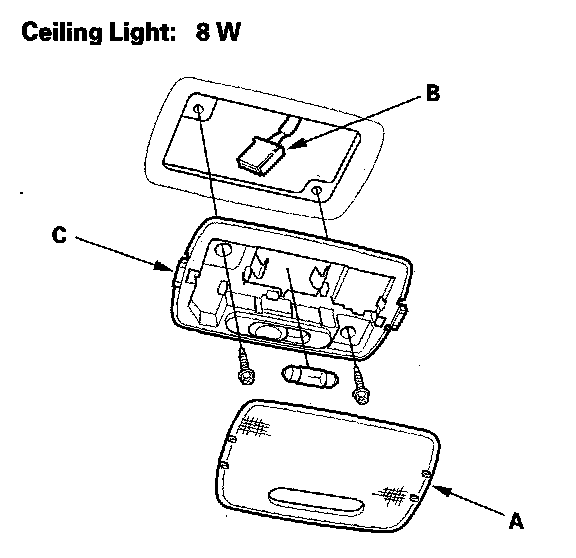 Ceiling Light: 8 W

B

C

A