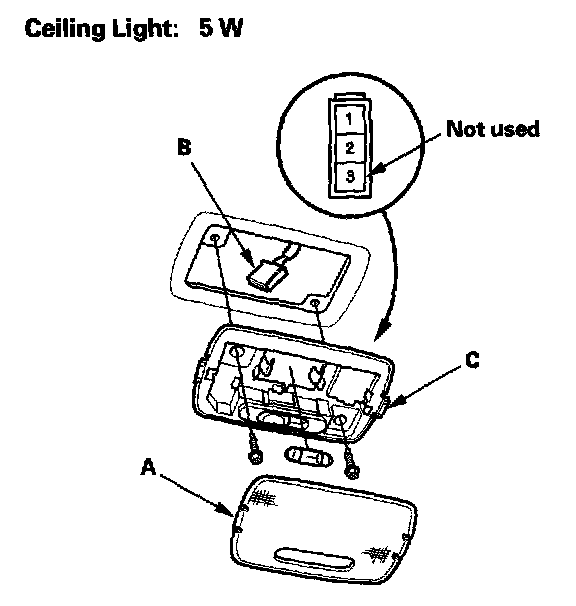 Ceiling Light: 5 W

1
2
3
Not used

B

C

A