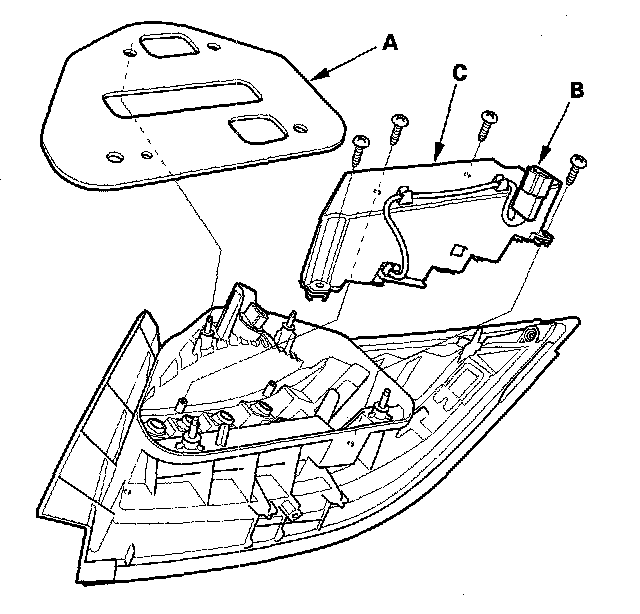 A

C

B