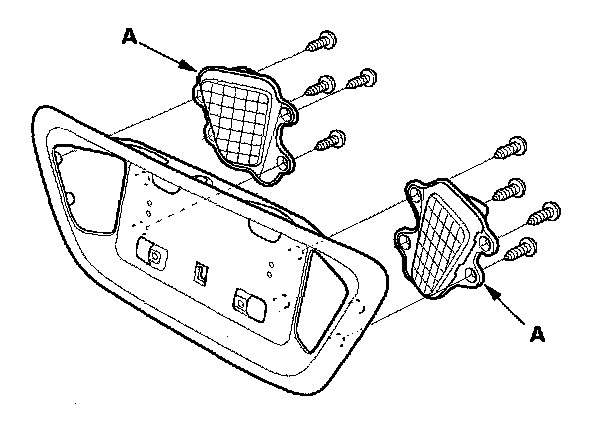 A

A