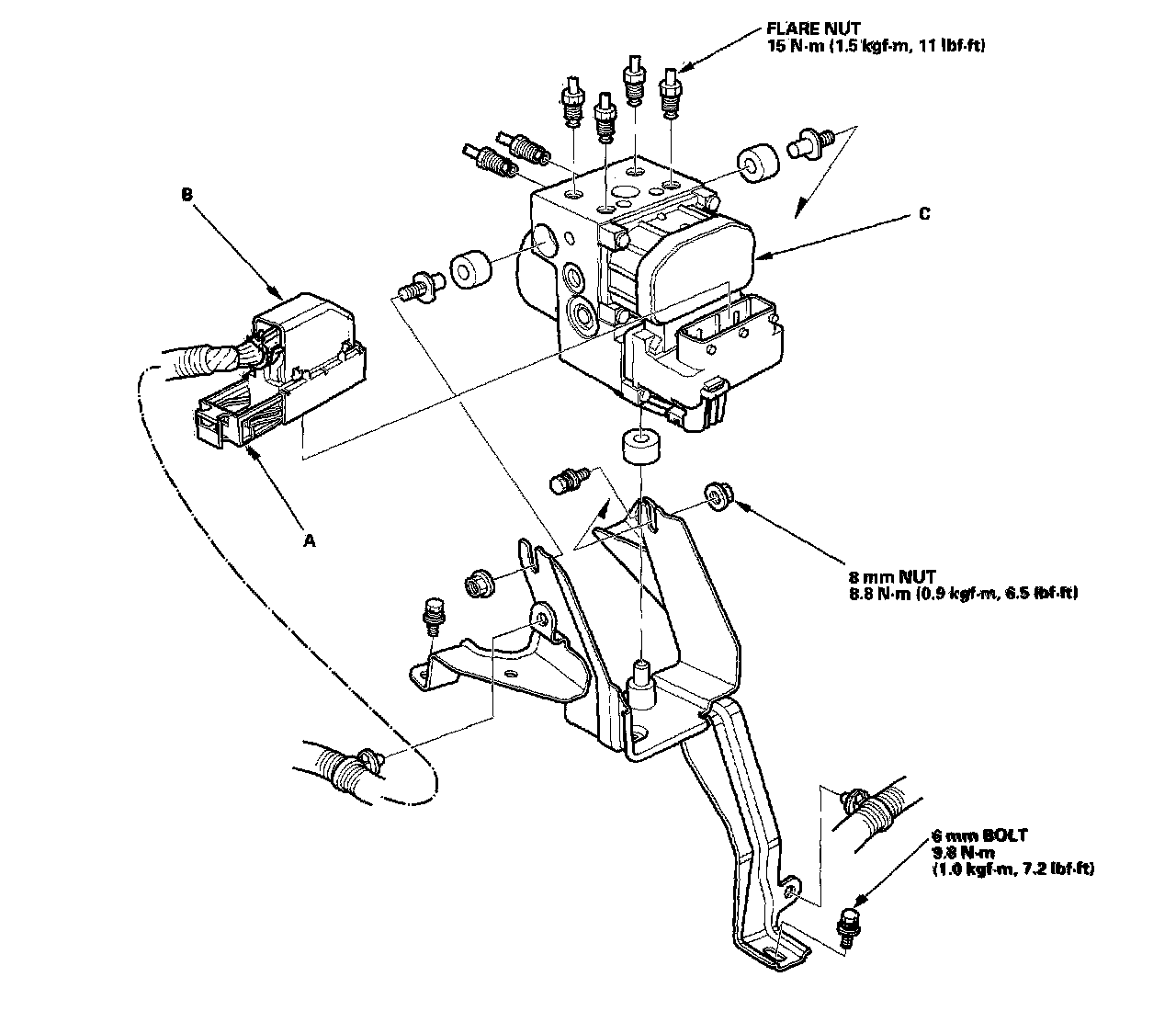 FLARE NUT
15 N·m (1.5 kgf·m, 11 lbf·ft)

B

C

A

8 mm NUT
8.8 N·m (0.9 kgf·m, 6.5 lbf·ft)

6 mm BOLT
9.8 N·m
(1.0 kgf·m, 7.2 lbf·ft)