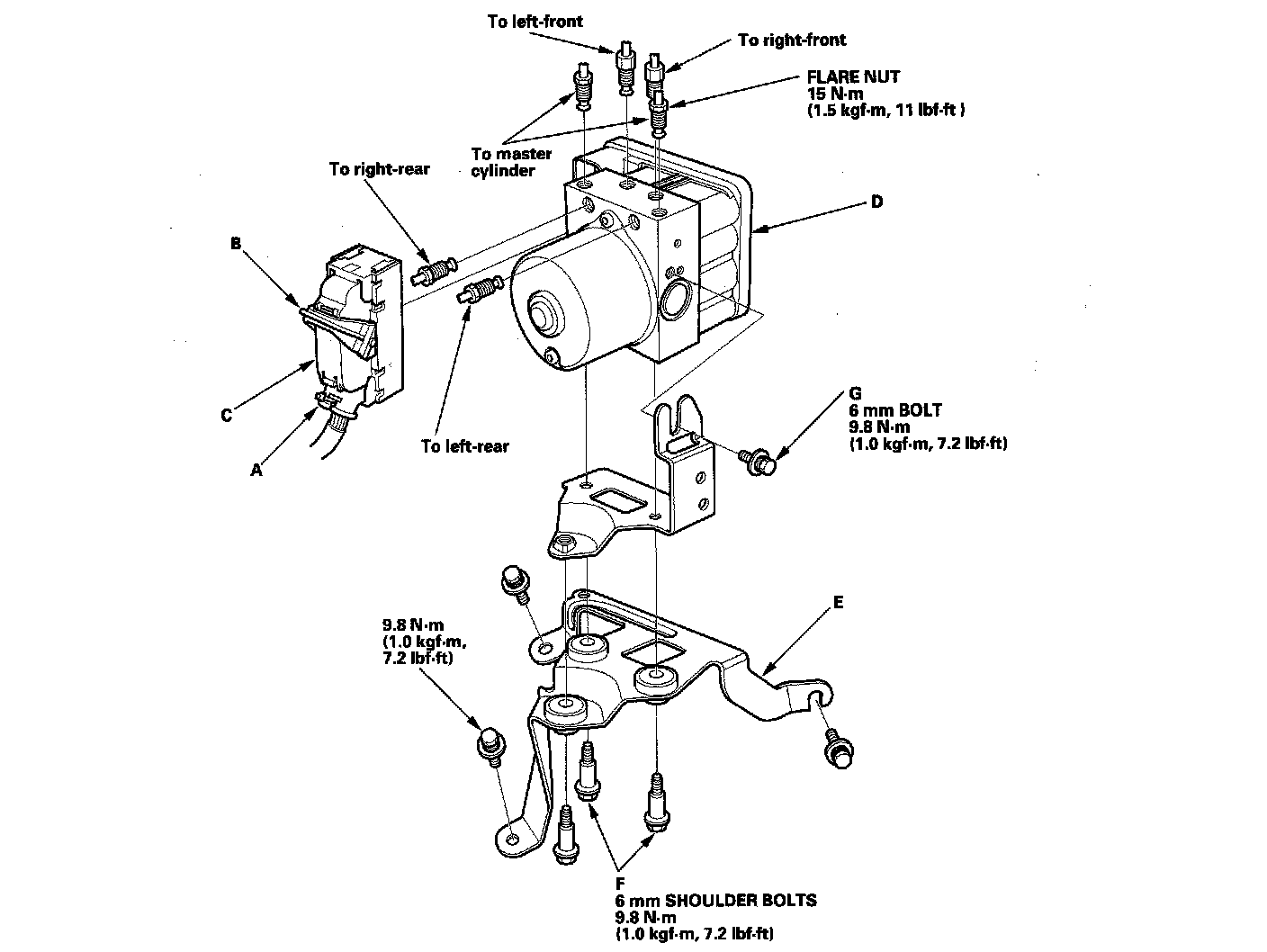 To left-front

To right-front

FLARE NUT
15 N·m
(1.5 kgf·m, 11 lbf·ft )

To master cylinder

To right-rear

D

B

C

A

To left-rear

G
6 mm BOLT
9.8 N·m
(1.0 kgf·m, 7.2 lbf·ft)

E

9.8 N·m
(1.0 kgf·m, 7.2 lbf·ft)

F
6 mm SHOULDER BOLTS
9.8 N·m
(1.0 kgf·m, 7.2 lbf·ft)