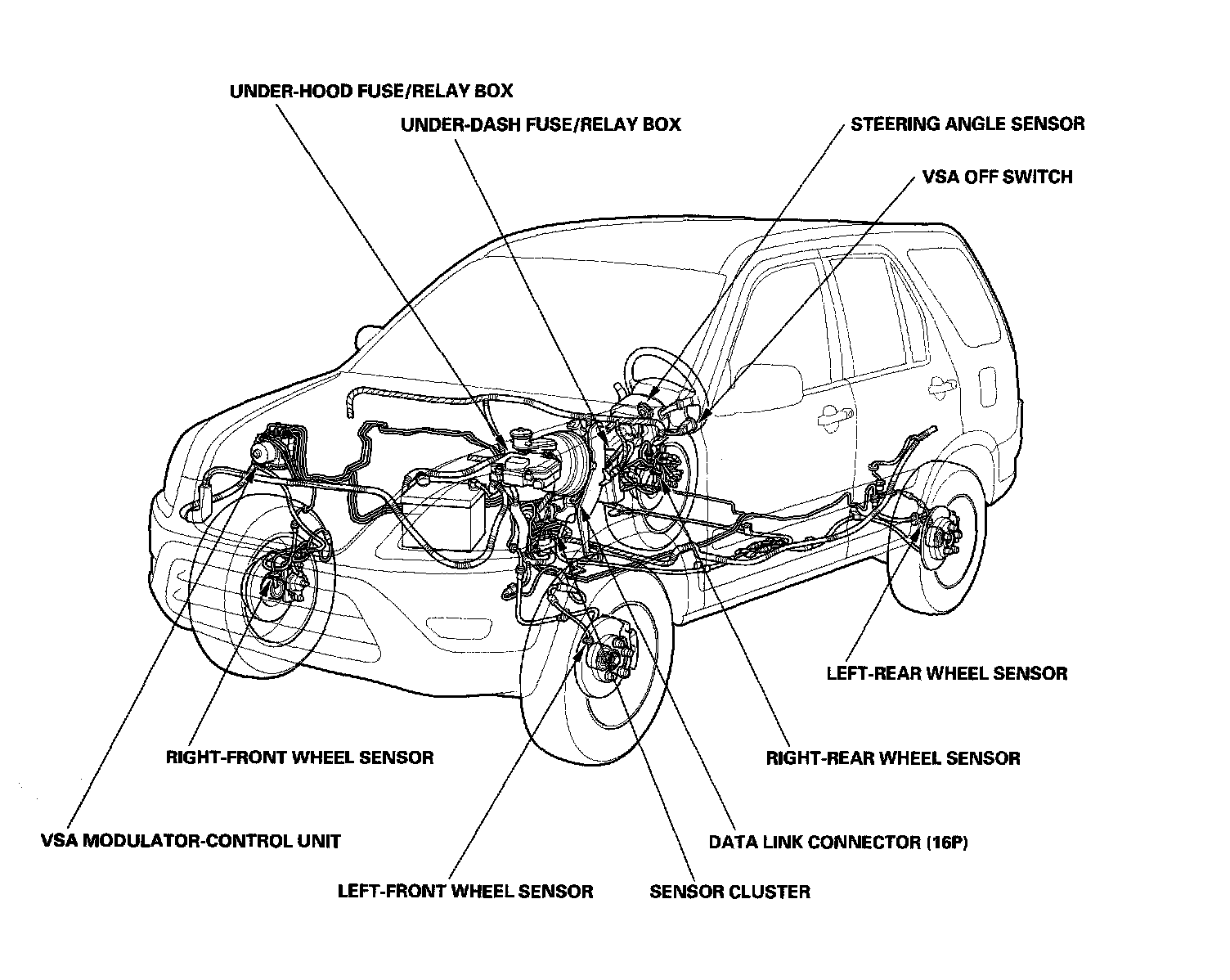 UNDER-HOOD FUSE/RELAY BOX

UNDER-DASH FUSE/RELAY BOX

STEERING ANGLE SENSOR

VSA OFF SWITCH

LEFT-REAR WHEEL SENSOR

RIGHT-FRONT WHEEL SENSOR

RIGHT-REAR WHEEL SENSOR

VSA MODULATOR-CONTROL UNIT

DATA LINK CONNECTOR (16P)

LEFT-FRONT WHEEL SENSOR

SENSOR CLUSTER