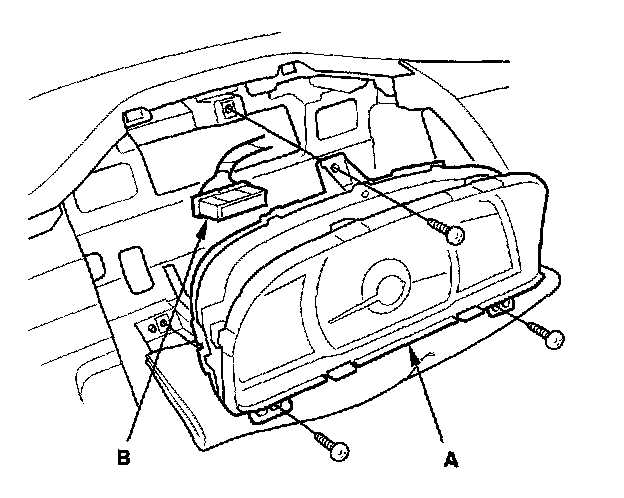 B

A