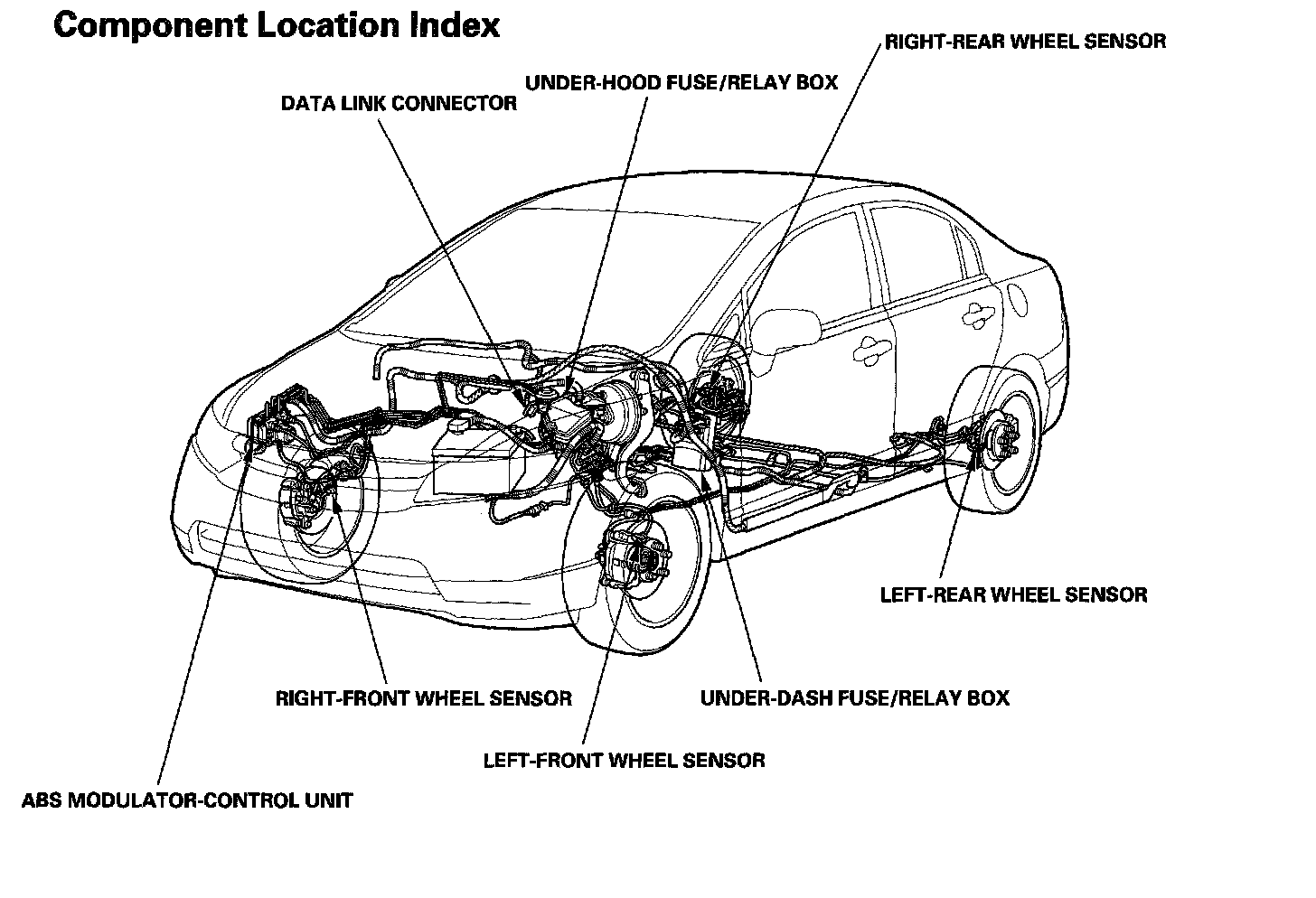 Component Location Index

RIGHT-REAR WHEEL SENSOR

UNDER-HOOD FUSE/RELAY BOX

DATA LINK CONNECTOR

LEFT-REAR WHEEL SENSOR

RIGHT-FRONT WHEEL SENSOR

UNDER-DASH FUSE/RELAY BOX

LEFT-FRONT WHEEL SENSOR

ABS MODULATOR-CONTROL UNIT