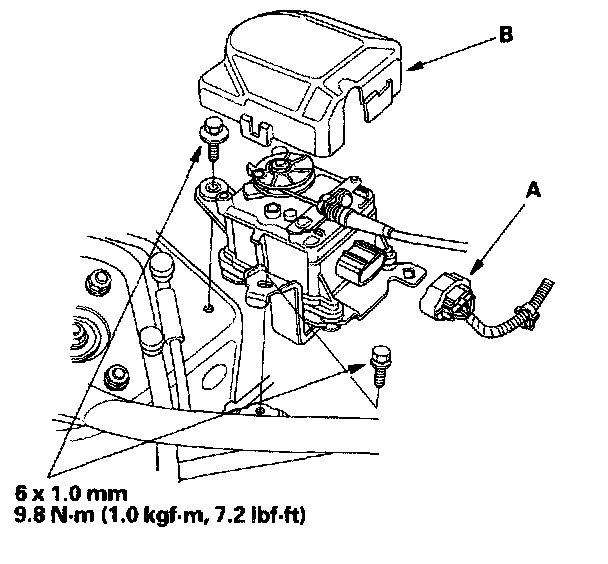 B

A

6 x 1.0 mm
9.8 N·m (1.0 kgf·m, 7.2 lbf·ft)