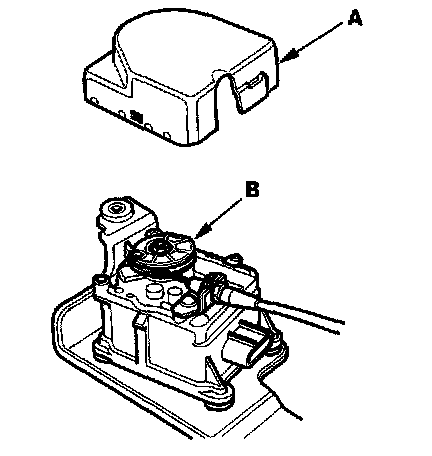 A

B