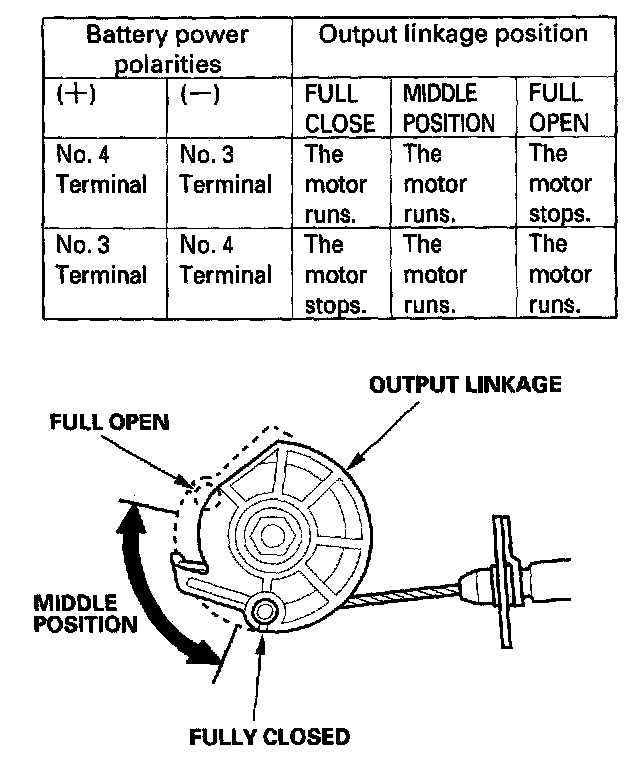 | Battery power polarities | | Output linkage position | | |
|---|---|---|---|---|
| (+) | (−) | FULL CLOSE | MIDDLE POSITION | FULL OPEN |
| No. 4 Terminal | No. 3 Terminal | The motor runs. | The motor runs. | The motor stops. |
| No. 3 Terminal | No. 4 Terminal | The motor stops. | The motor runs. | The motor runs. |

OUTPUT LINKAGE

FULL OPEN

MIDDLE POSITION

FULLY CLOSED