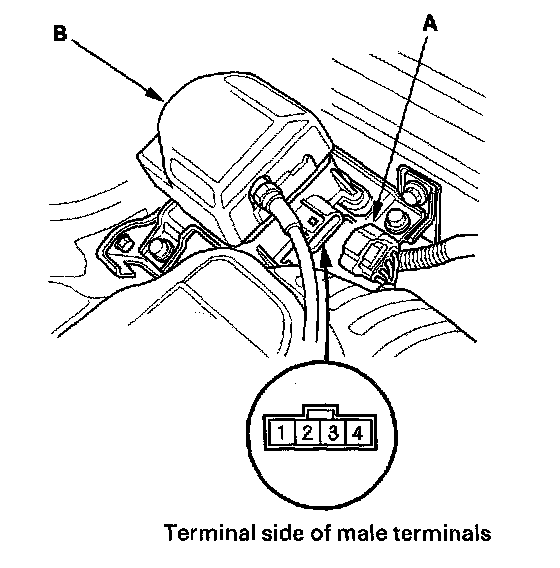 B

A

1 2 3 4

Terminal side of male terminals