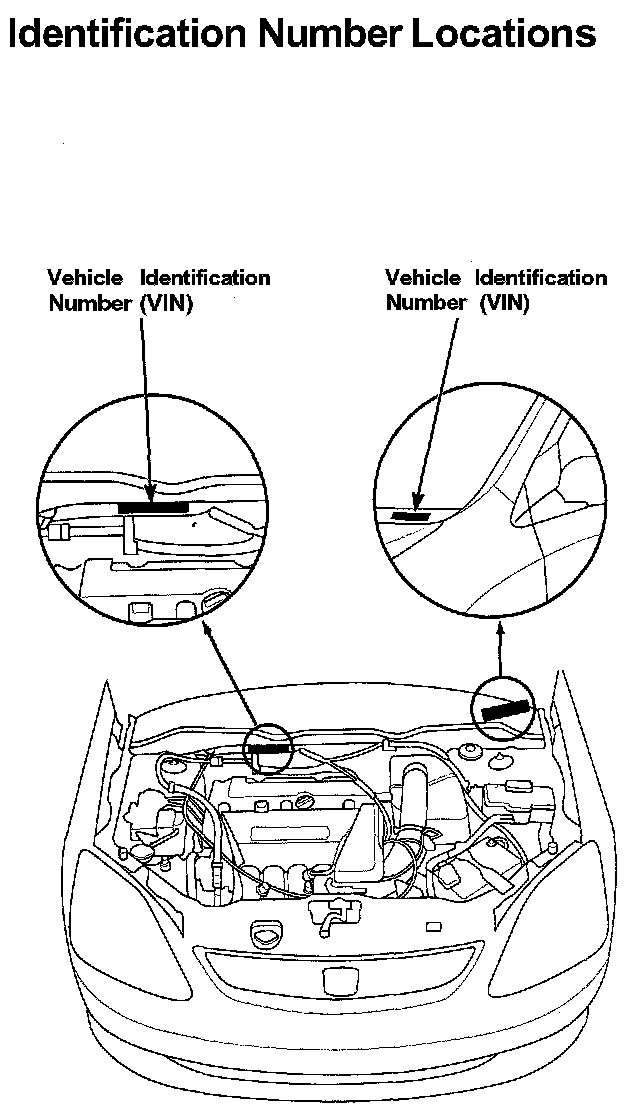 Identification Number Locations

Vehicle Identification Number (VIN)

Vehicle Identification Number (VIN)