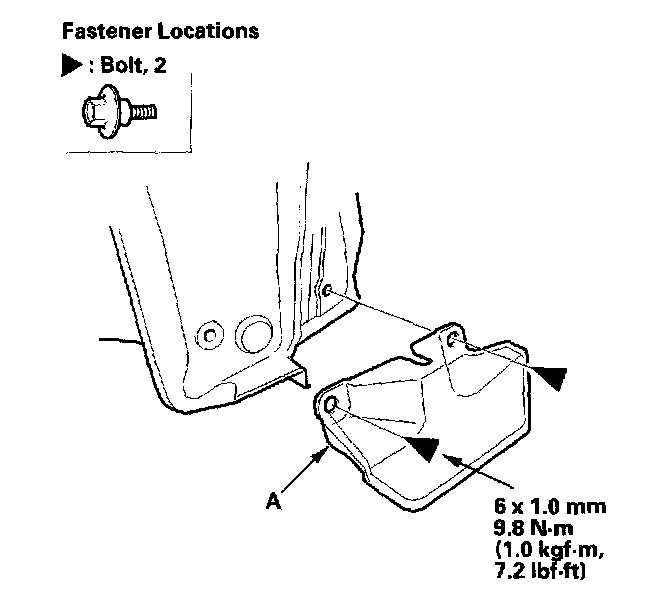 Fastener Locations

▶ : Bolt, 2

A

6 x 1.0 mm
9.8 N·m
(1.0 kgf·m,
7.2 lbf·ft)