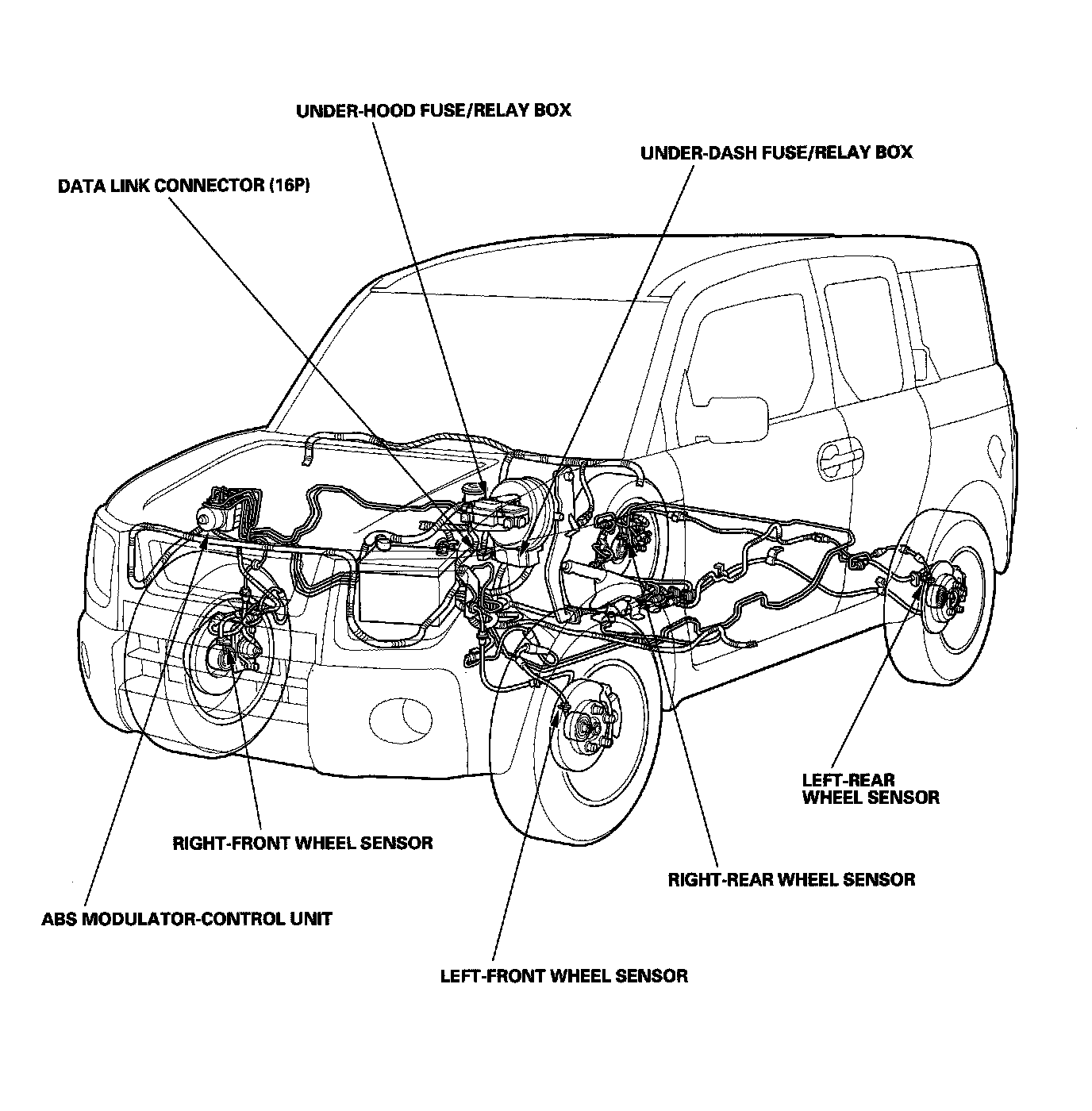 UNDER-HOOD FUSE/RELAY BOX

UNDER-DASH FUSE/RELAY BOX

DATA LINK CONNECTOR (16P)

LEFT-REAR WHEEL SENSOR

RIGHT-FRONT WHEEL SENSOR

RIGHT-REAR WHEEL SENSOR

ABS MODULATOR-CONTROL UNIT

LEFT-FRONT WHEEL SENSOR