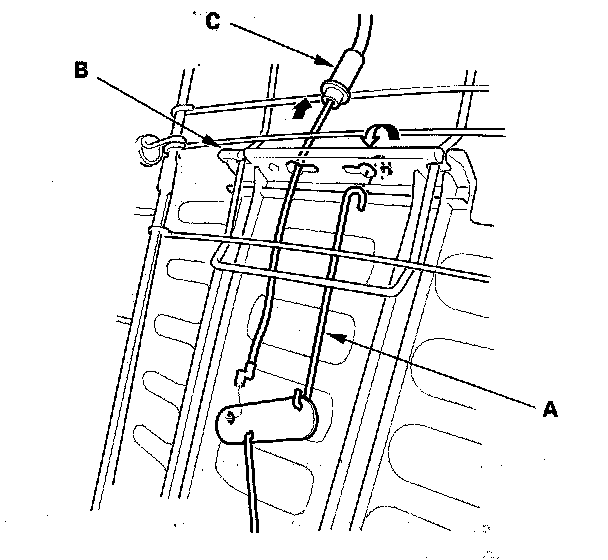 C
B
A