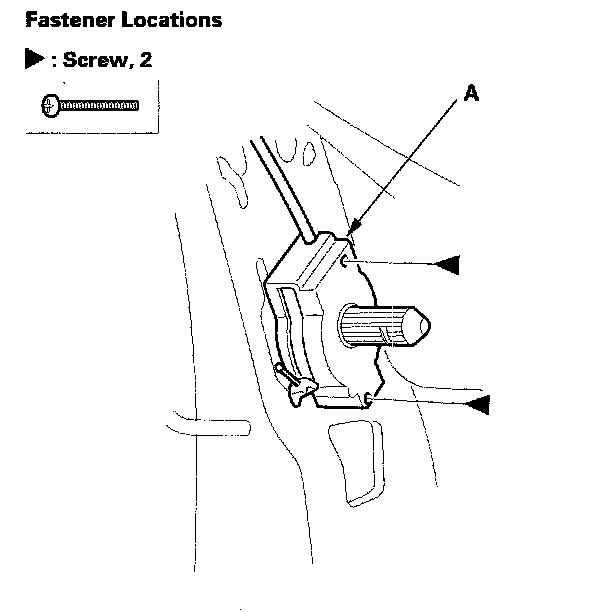 Fastener Locations

▶ : Screw, 2

A