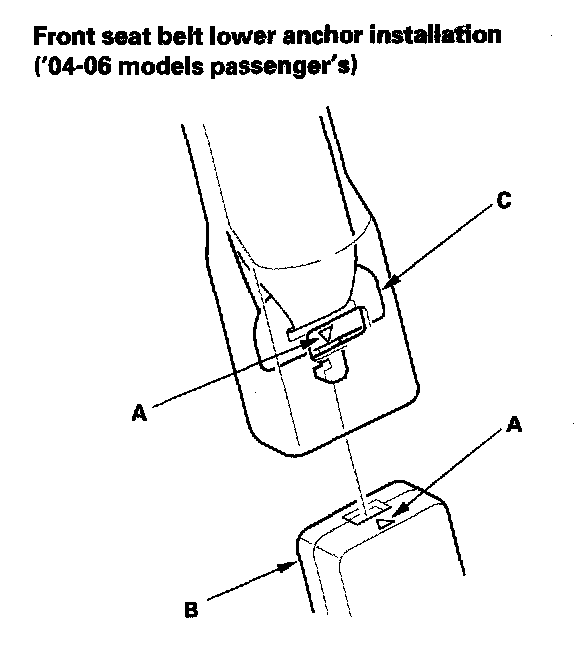 Front seat belt lower anchor installation ('04-06 models passenger's)

C

A

A

B