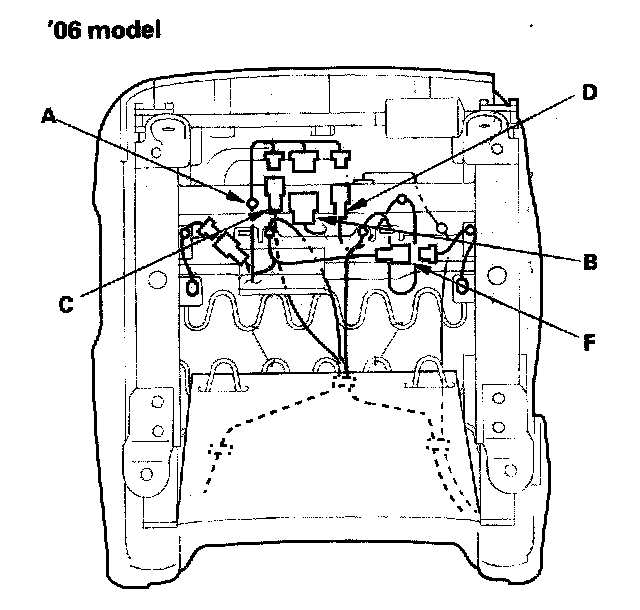 '06 model

A

D

B

C

F