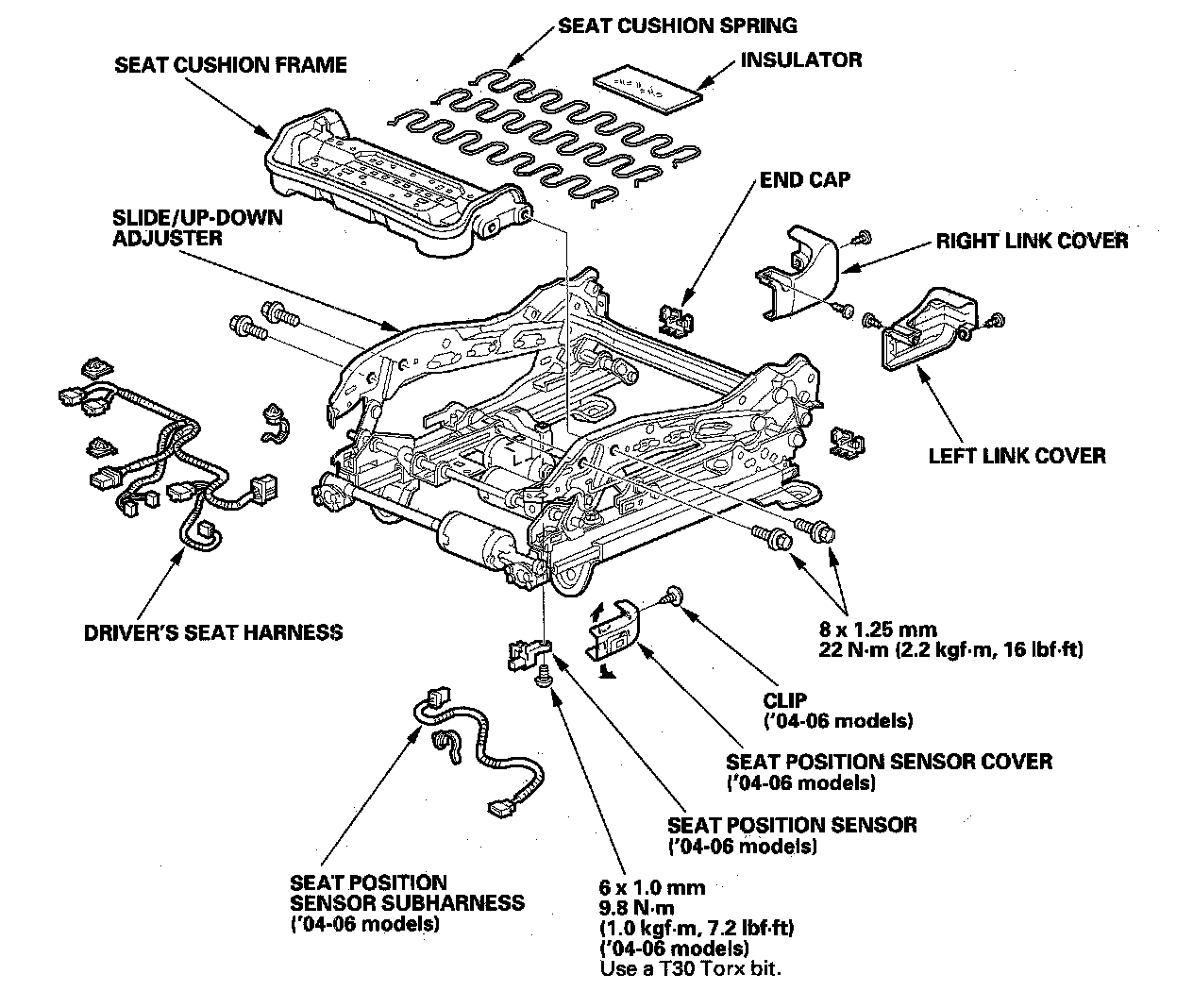 SEAT CUSHION SPRING

SEAT CUSHION FRAME

INSULATOR

END CAP

SLIDE/UP-DOWN ADJUSTER

RIGHT LINK COVER

LEFT LINK COVER

DRIVER'S SEAT HARNESS

8 x 1.25 mm
22 N·m (2.2 kgf·m, 16 lbf·ft)

CLIP
('04-06 models)

SEAT POSITION SENSOR COVER
('04-06 models)

SEAT POSITION SENSOR
('04-06 models)

SEAT POSITION SENSOR SUBHARNESS
('04-06 models)

6 x 1.0 mm
9.8 N·m
(1.0 kgf·m, 7.2 lbf·ft)
('04-06 models)
Use a T30 Torx bit.