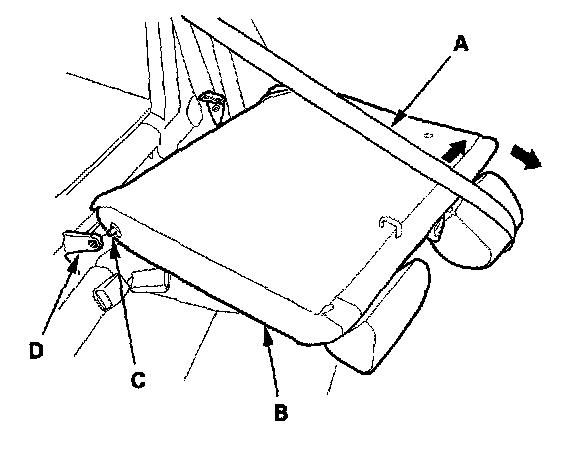 A
D
C
B