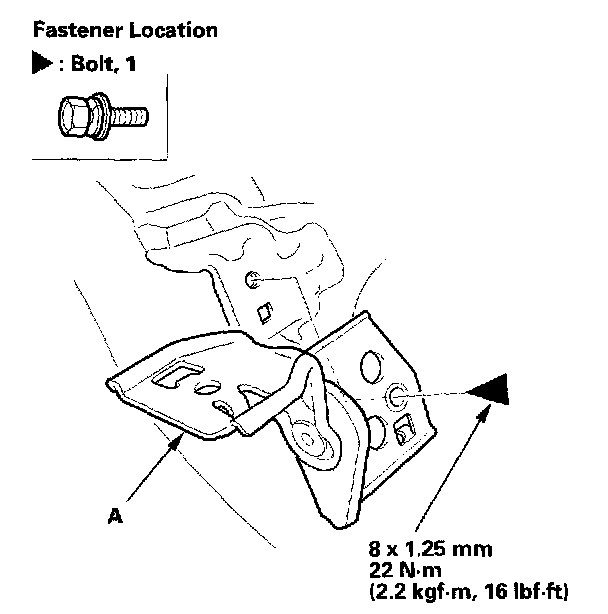 Fastener Location

▶ : Bolt, 1

A

8 x 1.25 mm
22 N·m
(2.2 kgf·m, 16 lbf·ft)