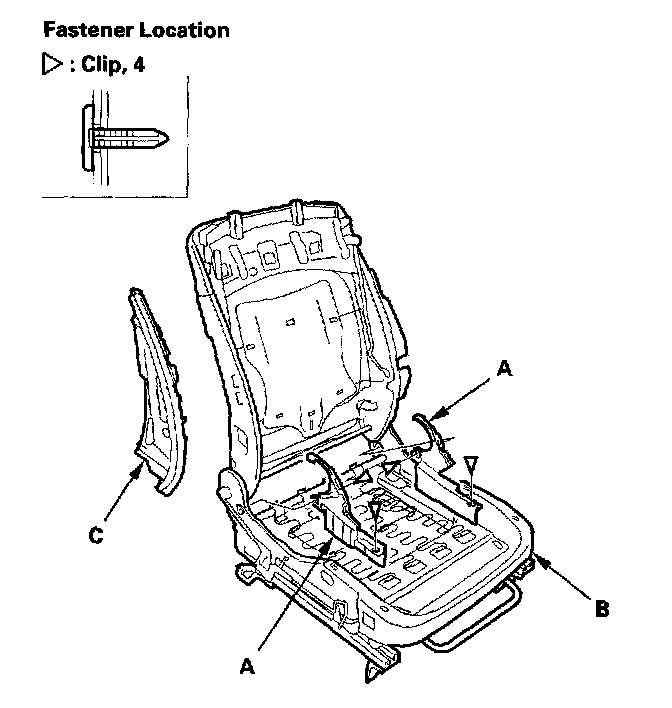 Fastener Location

▷ : Clip, 4

A

C

B

A