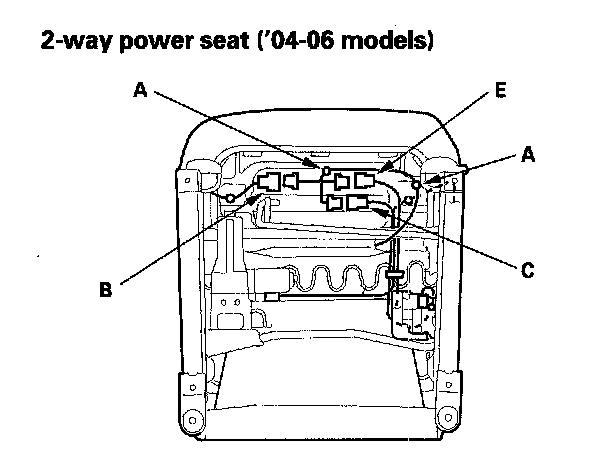 2-way power seat ('04-06 models)

A

E

A

B

C