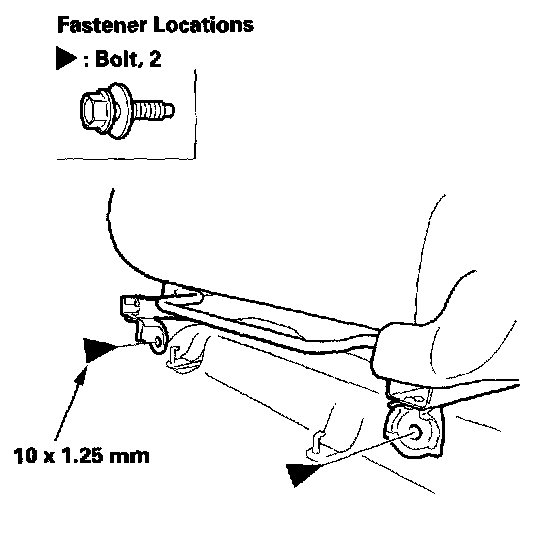 Fastener Locations

▶ : Bolt, 2

10 x 1.25 mm