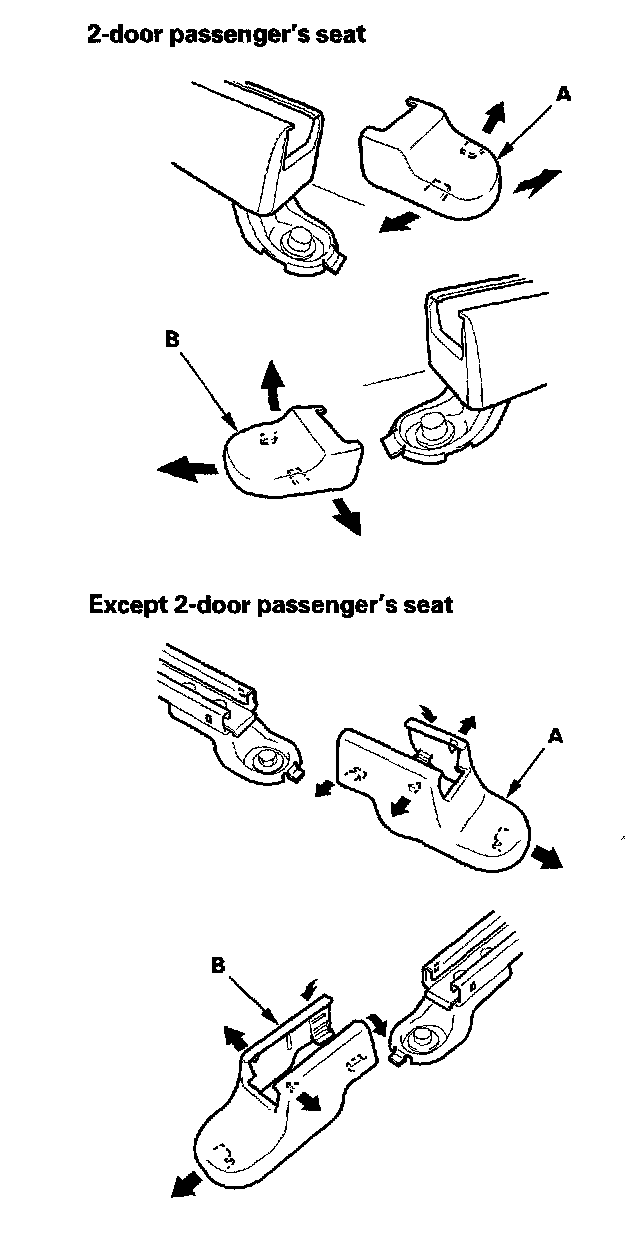 2-door passenger's seat

A

B

Except 2-door passenger's seat

A

B