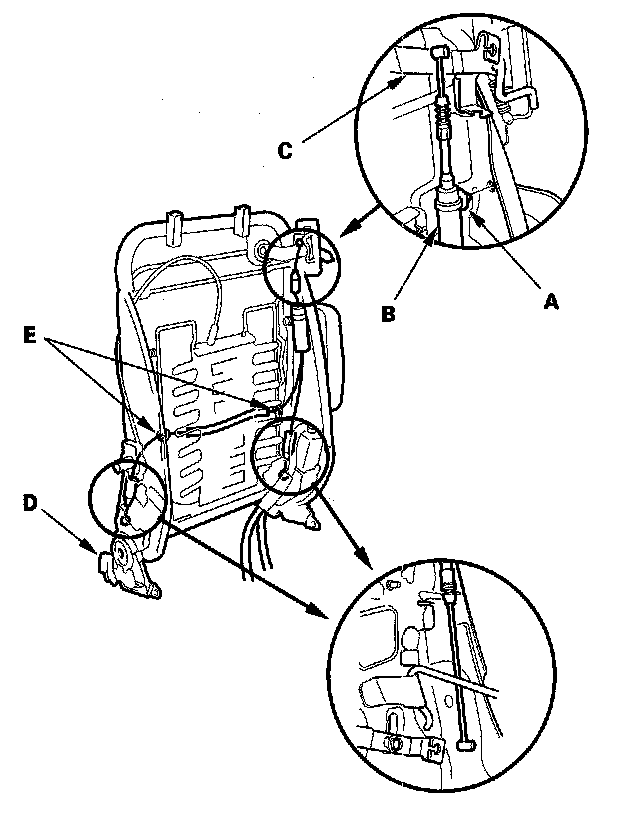 C

B

A

E

D