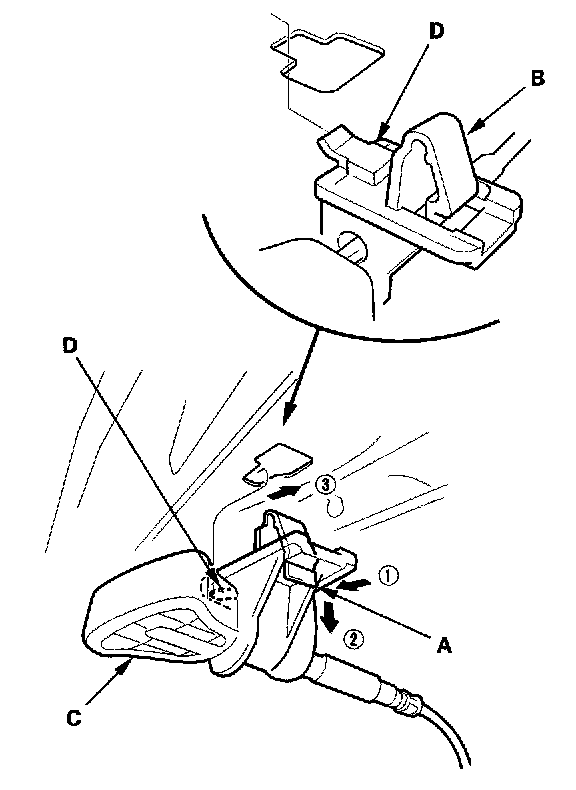 D
B
D
③
①
②
A
C