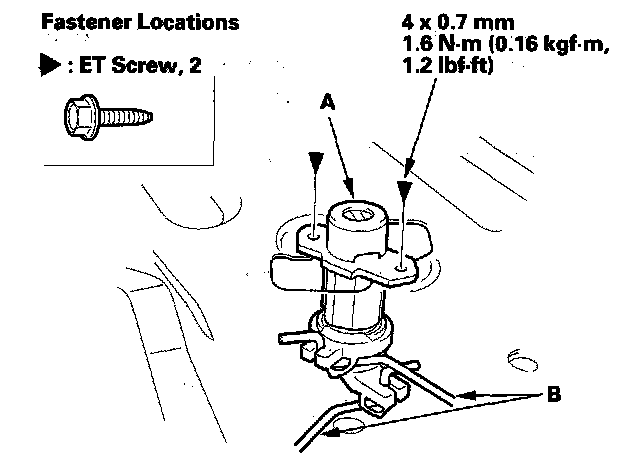 Fastener Locations

▶ : ET Screw, 2

4 x 0.7 mm
1.6 N·m (0.16 kgf·m, 1.2 lbf·ft)

A

B