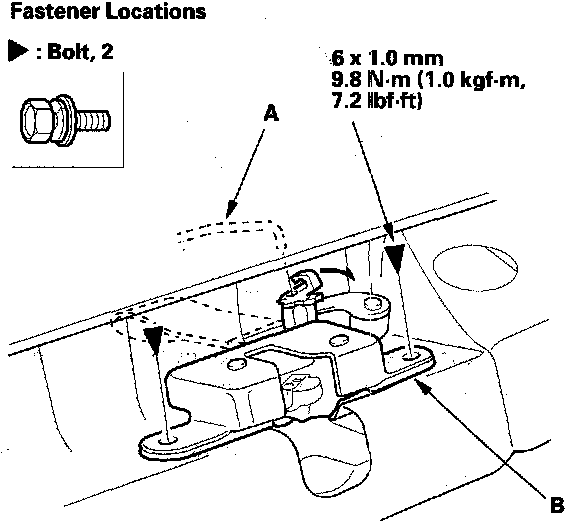 Fastener Locations

▶ : Bolt, 2

6 x 1.0 mm
9.8 N·m (1.0 kgf·m, 7.2 lbf·ft)

A

B