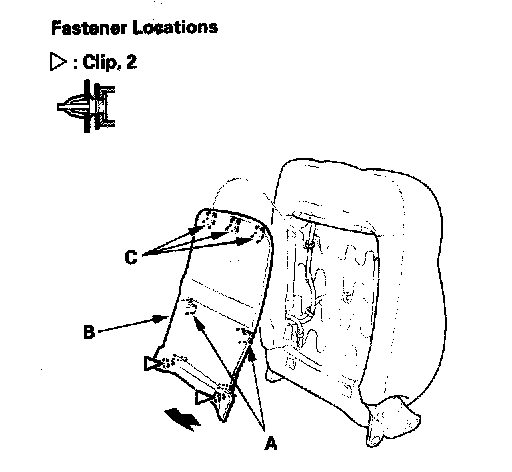 Fastener Locations

▷ : Clip, 2

C

B

A