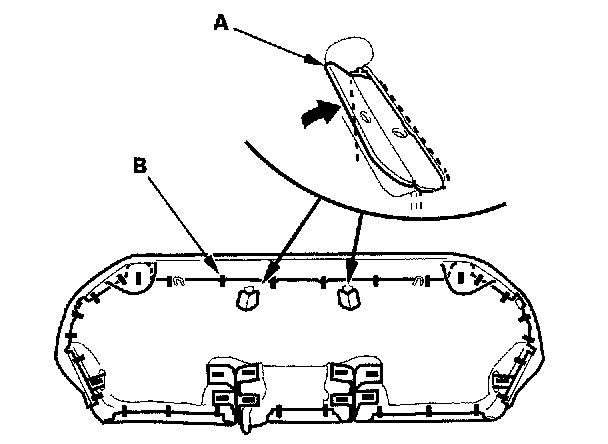 A
B