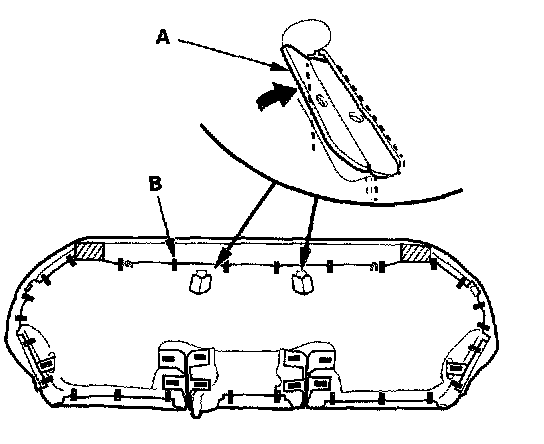 A

B