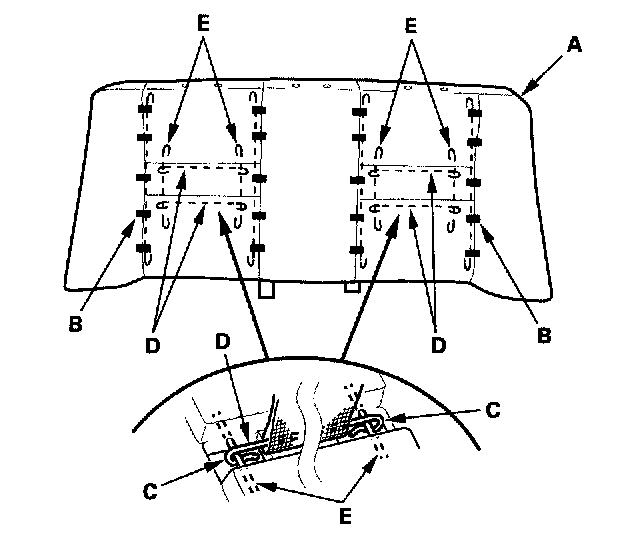 E
E
A
B
D
D
B
D
C
C
E