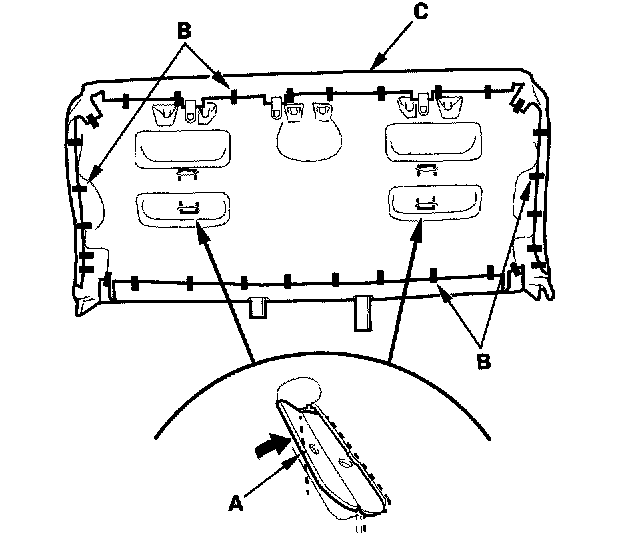 B
C
B
A