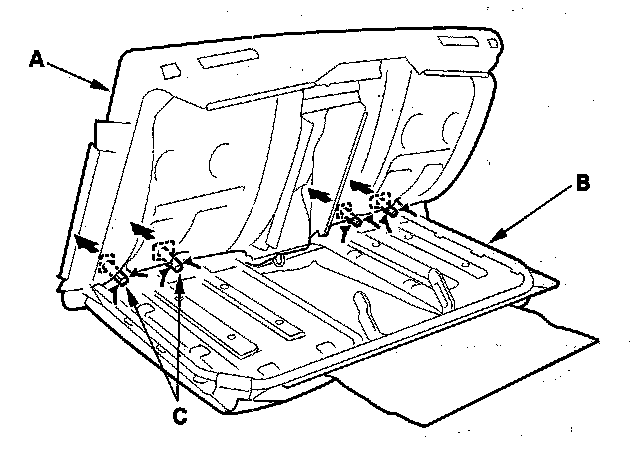 A
B
C