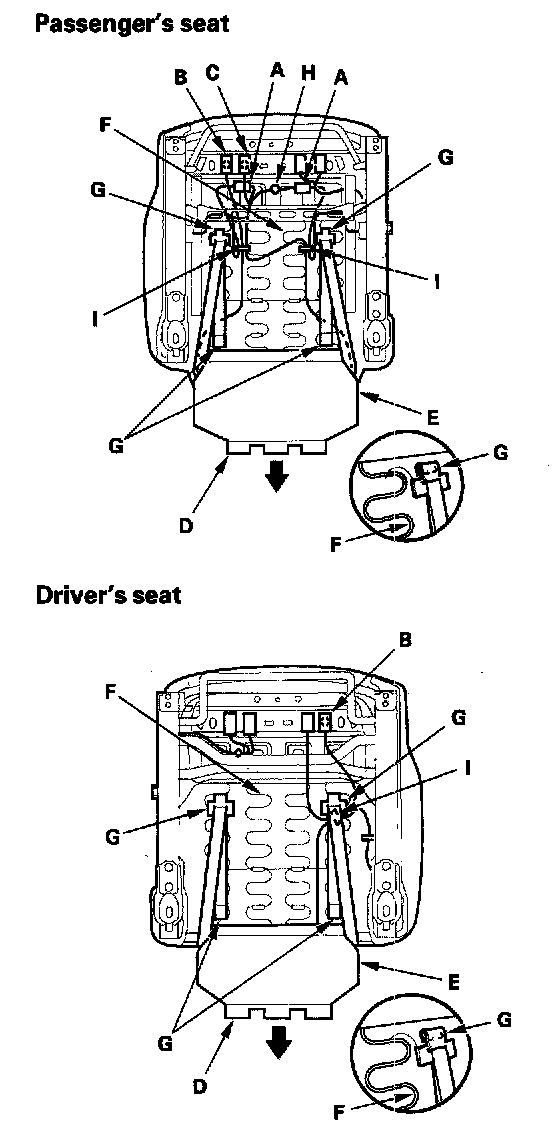 Passenger's seat

B C A H A
F G
G
I I
G E
G
D
F

Driver's seat

B
F G
I
G
E
G G
D
F