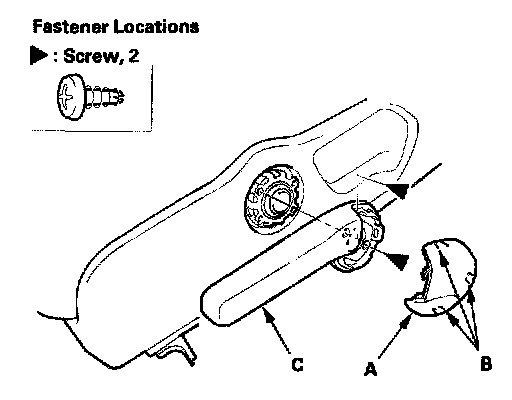 Fastener Locations

▶ : Screw, 2

C

A

B