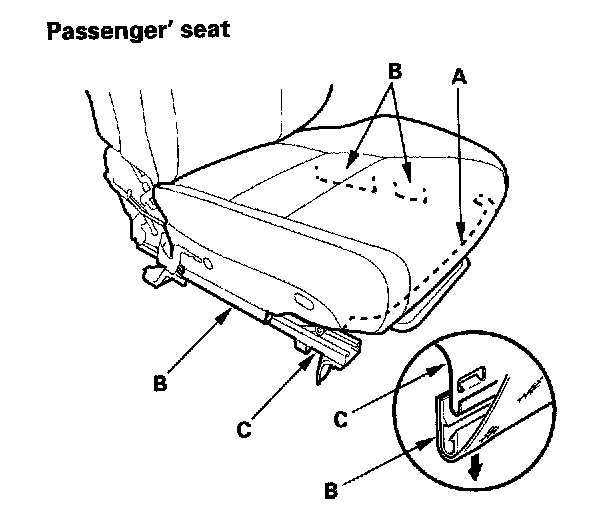 Passenger' seat

B
A
B
C
C
B