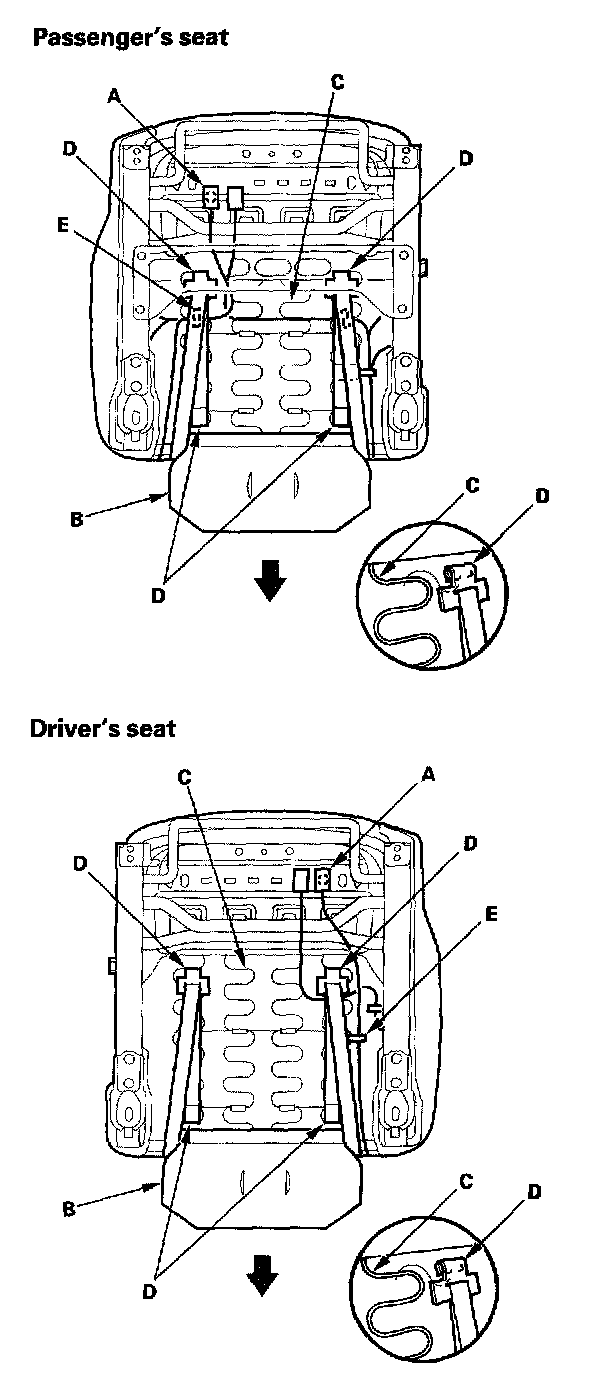 Passenger's seat

A
C
D
D
E
B
D
C
D

Driver's seat

C
A
D
D
E
B
D
C
D