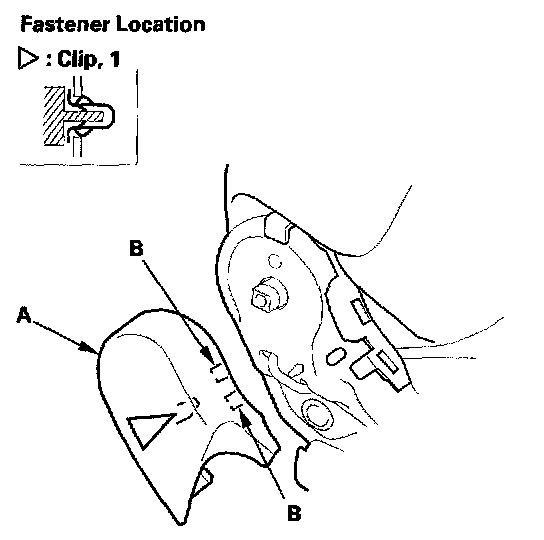 Fastener Location

▷ : Clip, 1

B

A

B