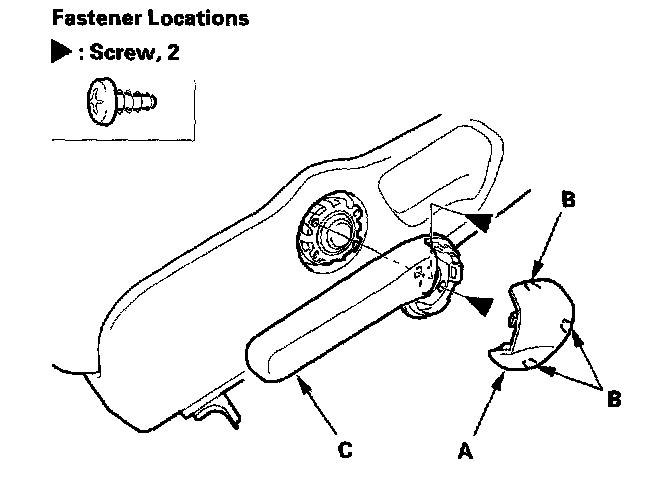 Fastener Locations

▶ : Screw, 2

B

B

C

A