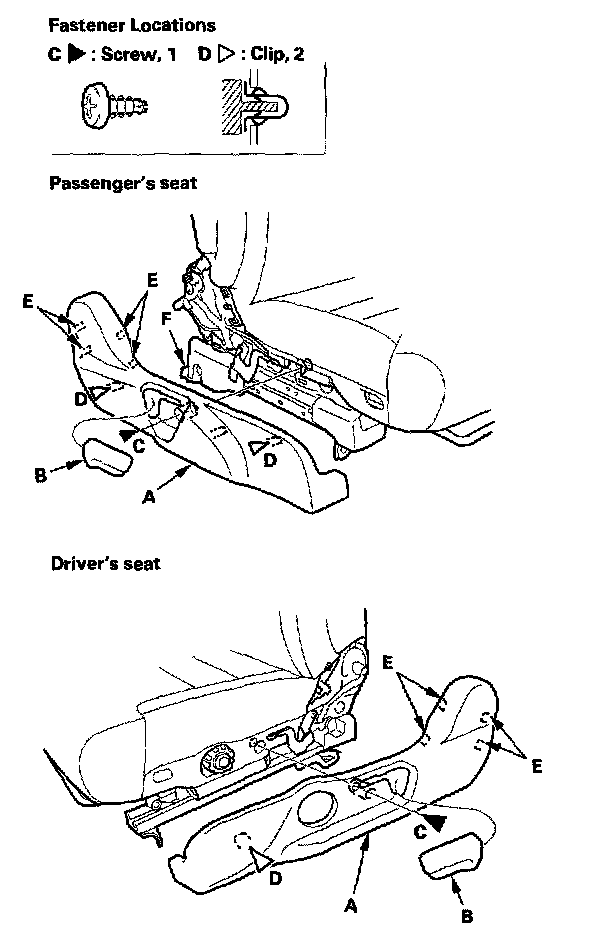 Fastener Locations

C ▶ : Screw, 1 D ▷ : Clip, 2

Passenger's seat

E
E
F
D
C
D
B
A

Driver's seat

E
E
C
D
A
B